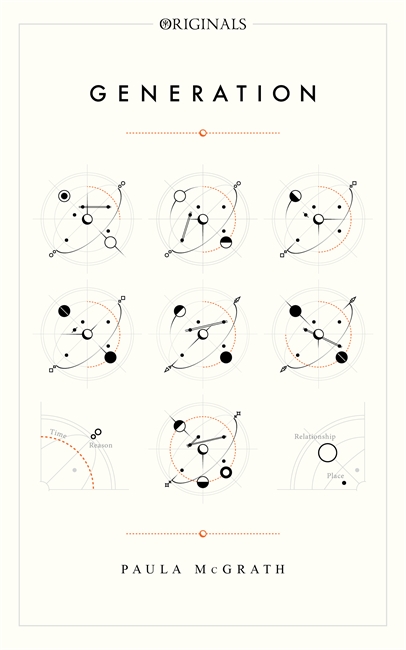 ORIGINALS

GENERATION

Time
Reason

Relationship
Place

PAULA McGRATH